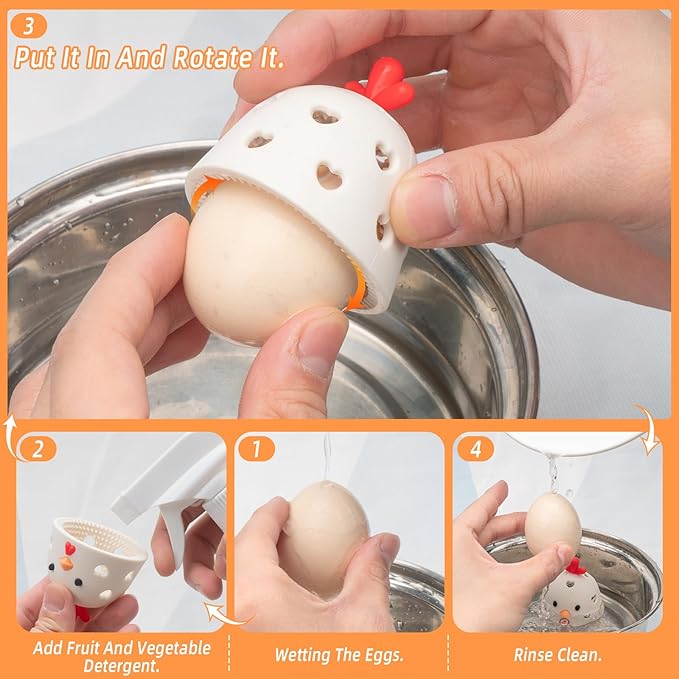 3
Put It In And Rotate It.

2

Add Fruit And Vegetable Detergent.

1

Wetting The Eggs.

4

Rinse Clean.