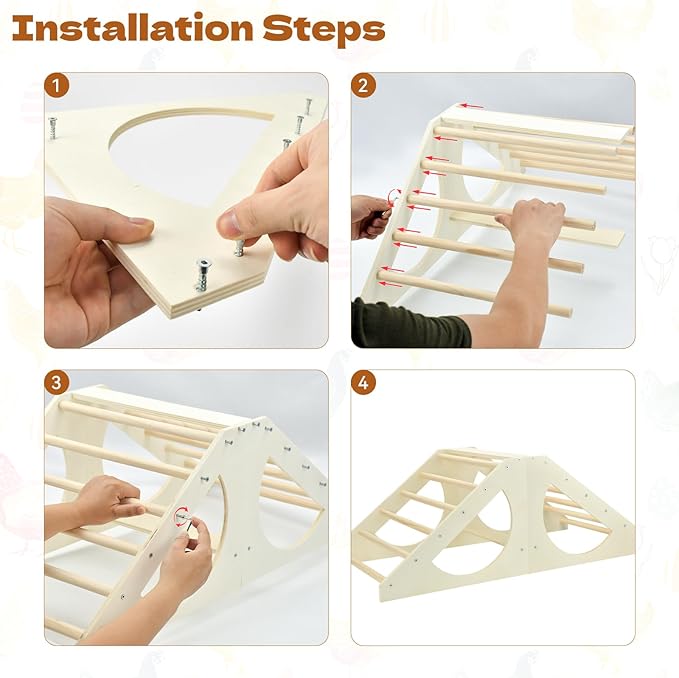 Installation Steps

1

2

3

4