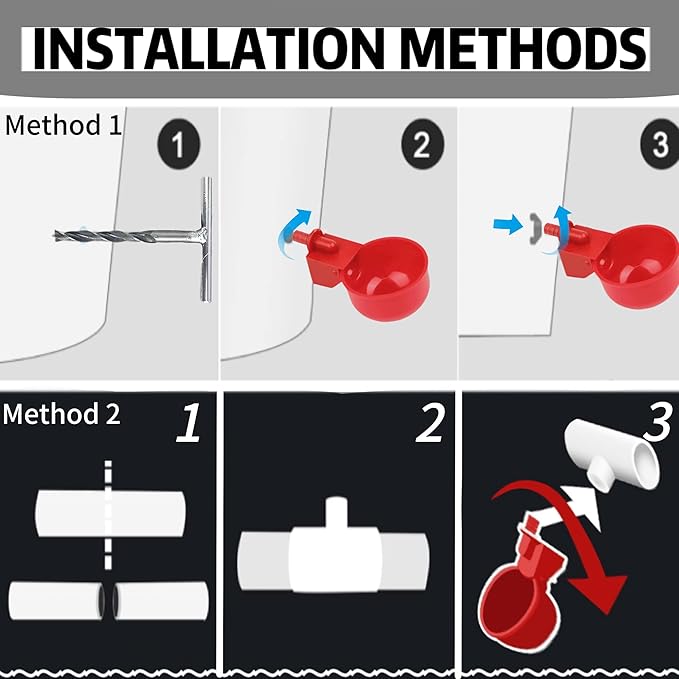 INSTALLATION METHODS

Method 1

1

2

3

Method 2

1

2

3