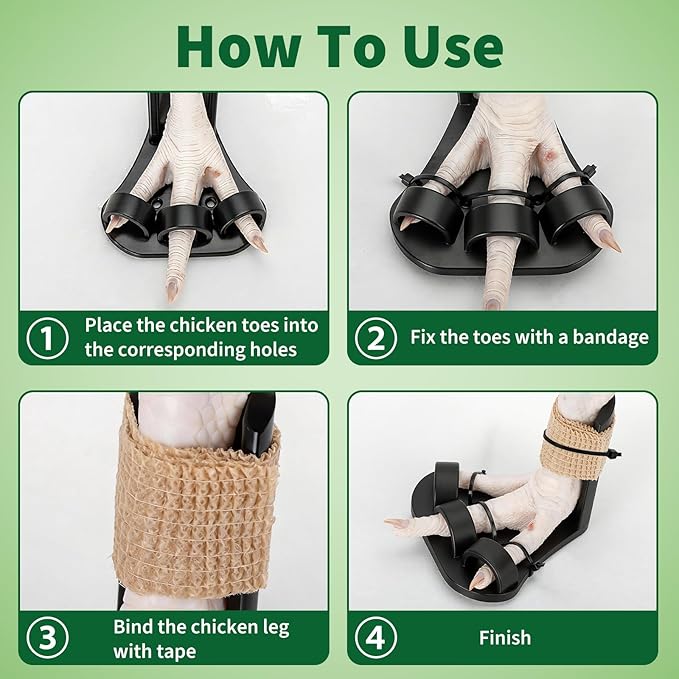 How To Use

1 Place the chicken toes into the corresponding holes

2 Fix the toes with a bandage

3 Bind the chicken leg with tape

4 Finish