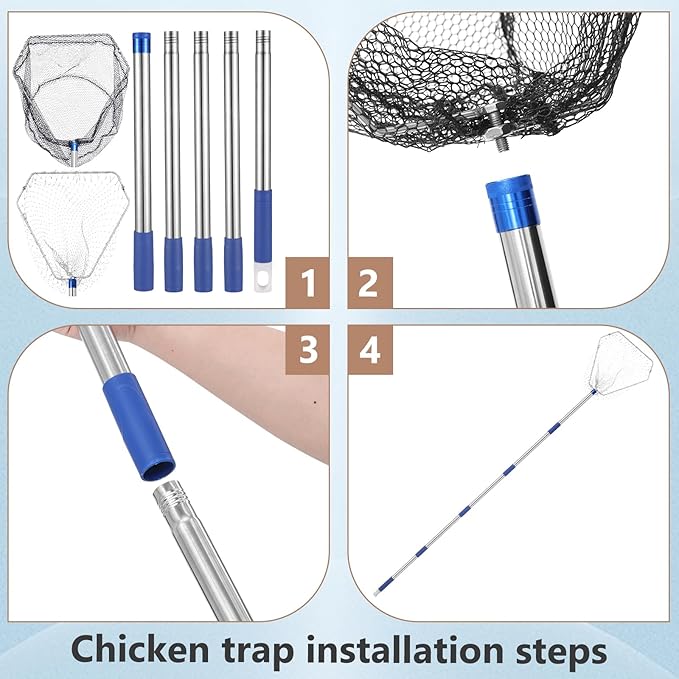 1
2
3
4
Chicken trap installation steps