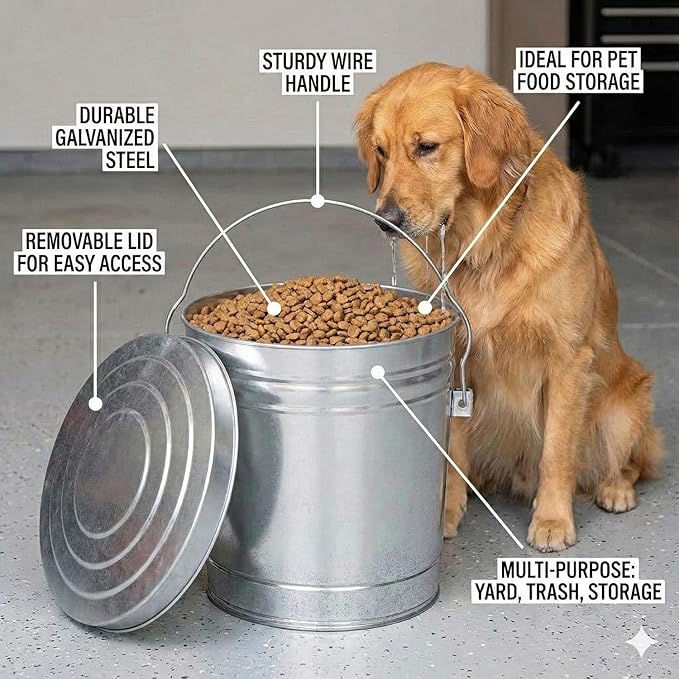 STURDY WIRE HANDLE

IDEAL FOR PET FOOD STORAGE

DURABLE GALVANIZED STEEL

REMOVABLE LID FOR EASY ACCESS

MULTI-PURPOSE: YARD, TRASH, STORAGE