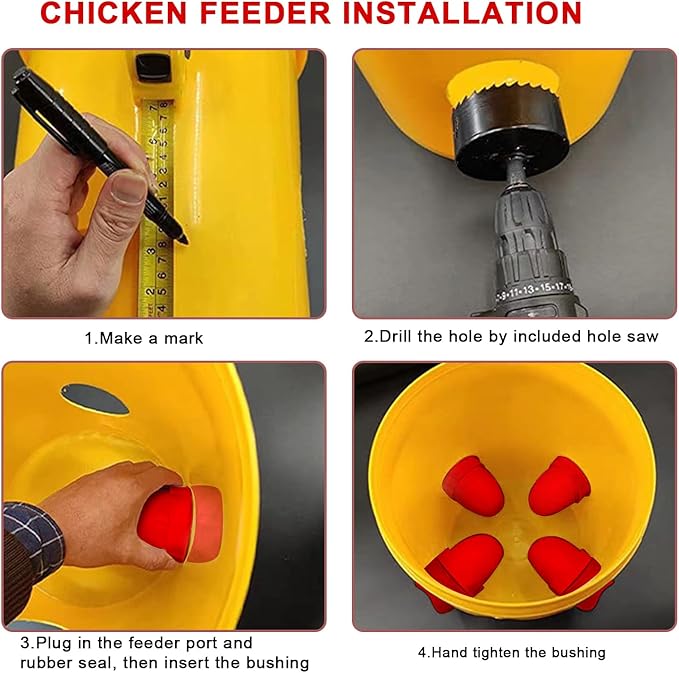 CHICKEN FEEDER INSTALLATION

1.Make a mark

2.Drill the hole by included hole saw

3.Plug in the feeder port and rubber seal, then insert the bushing

4.Hand tighten the bushing