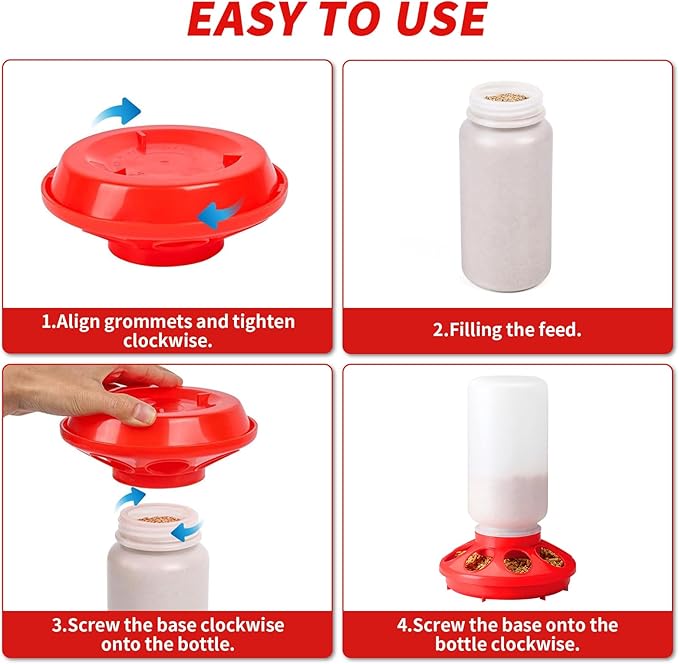 EASY TO USE

1.Align grommets and tighten clockwise.

2.Filling the feed.

3.Screw the base clockwise onto the bottle.

4.Screw the base onto the bottle clockwise.