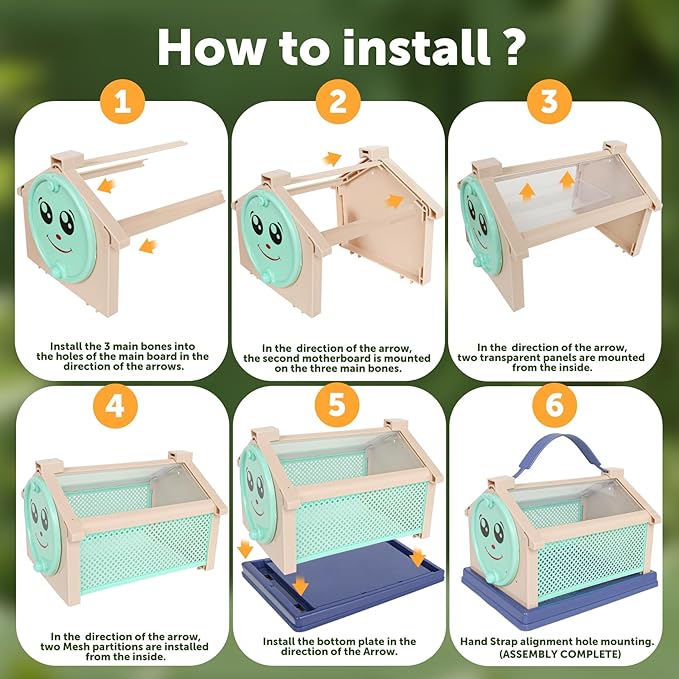 How to install ?

1

Install the 3 main bones into the holes of the main board in the direction of the arrows.

2

In the direction of the arrow, the second motherboard is mounted on the three main bones.

3

In the direction of the arrow, two transparent panels are mounted from the inside.

4

In the direction of the arrow, two Mesh partitions are installed from the inside.

5

Install the bottom plate in the direction of the Arrow.

6

Hand Strap alignment hole mounting. (ASSEMBLY COMPLETE)