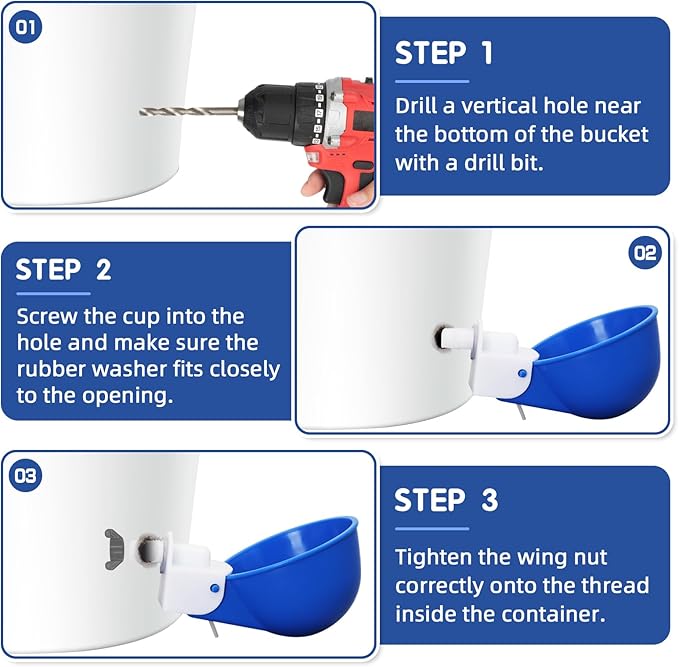 01

STEP 1

Drill a vertical hole near the bottom of the bucket with a drill bit.

STEP 2

Screw the cup into the hole and make sure the rubber washer fits closely to the opening.

02

03

STEP 3

Tighten the wing nut correctly onto the thread inside the container.