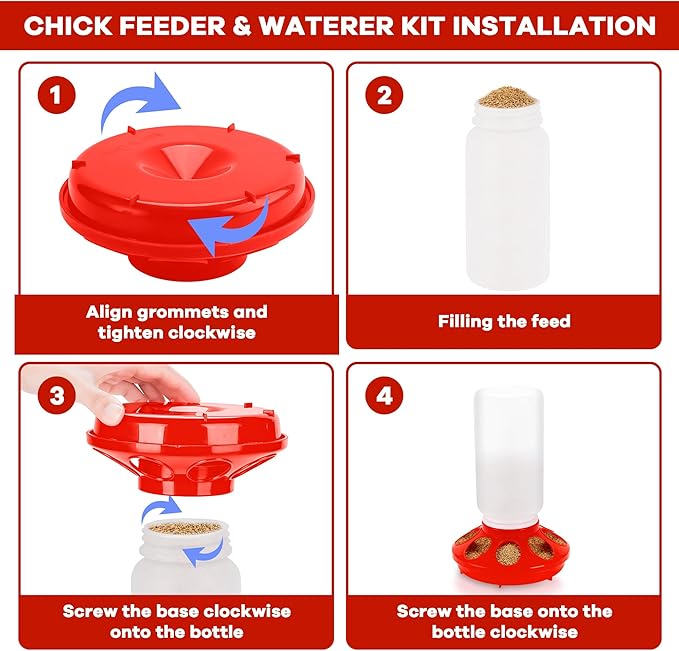 CHICK FEEDER & WATERER KIT INSTALLATION

1

Align grommets and tighten clockwise

2

Filling the feed

3

Screw the base clockwise onto the bottle

4

Screw the base onto the bottle clockwise