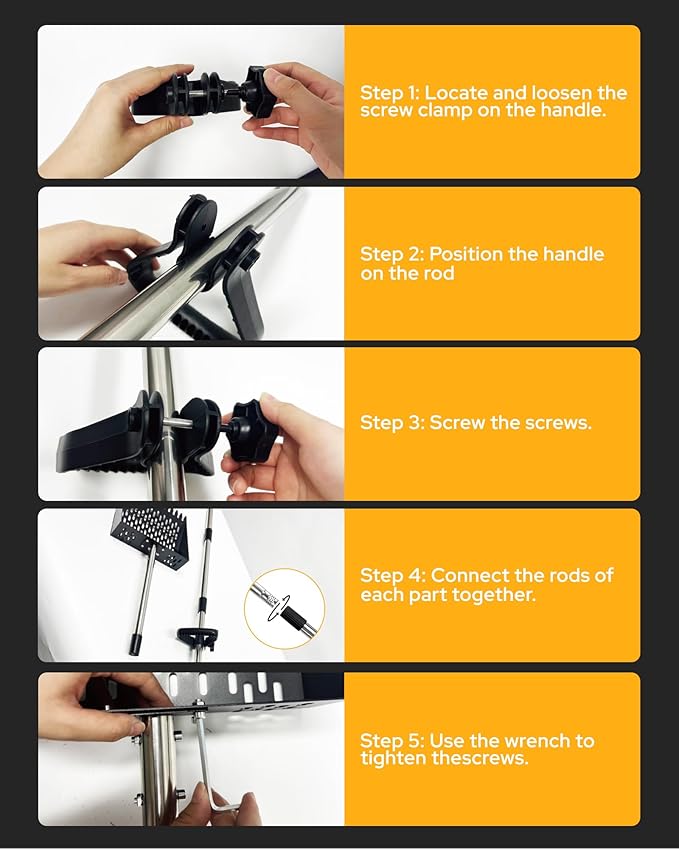 Step 1: Locate and loosen the screw clamp on the handle.

Step 2: Position the handle on the rod

Step 3: Screw the screws.

Step 4: Connect the rods of each part together.

Step 5: Use the wrench to tighten thescrews.