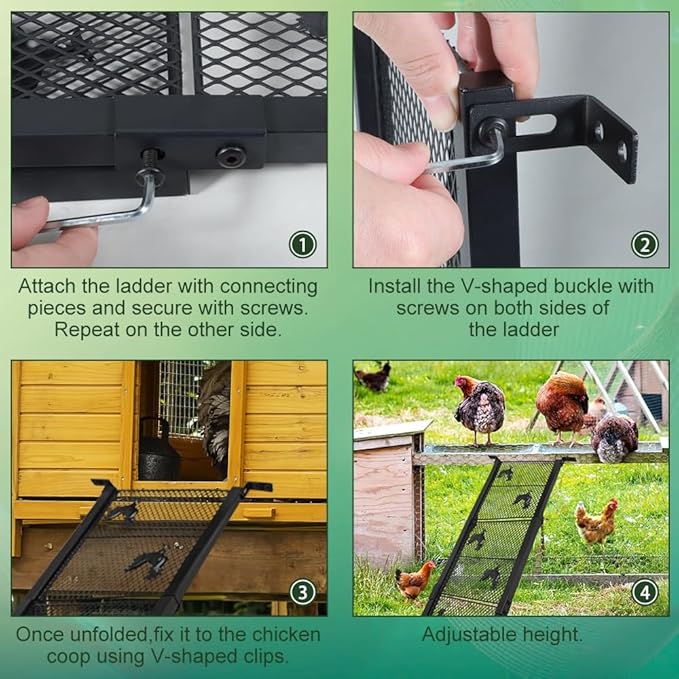 1

Attach the ladder with connecting pieces and secure with screws. Repeat on the other side.

2

Install the V-shaped buckle with screws on both sides of the ladder

3

Once unfolded,fix it to the chicken coop using V-shaped clips.

4

Adjustable height.