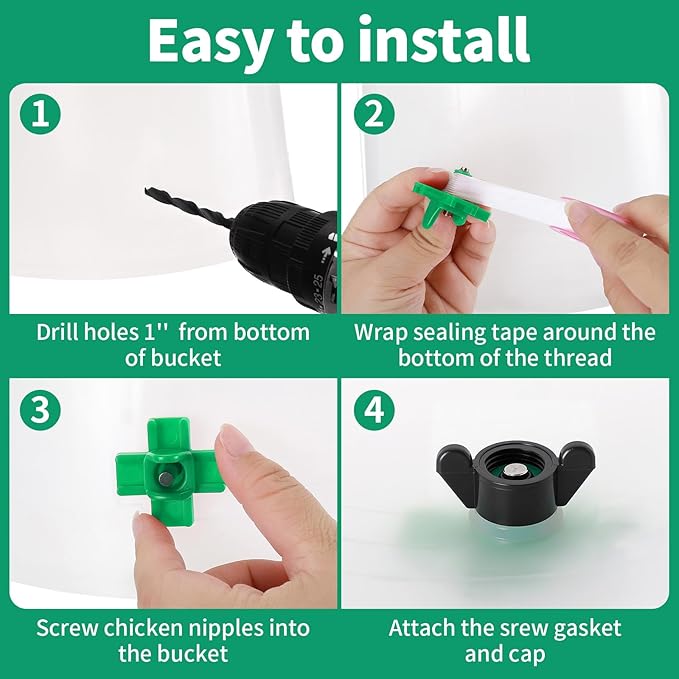 Easy to install

1

Drill holes 1'' from bottom of bucket

2

Wrap sealing tape around the bottom of the thread

3

Screw chicken nipples into the bucket

4

Attach the srew gasket and cap