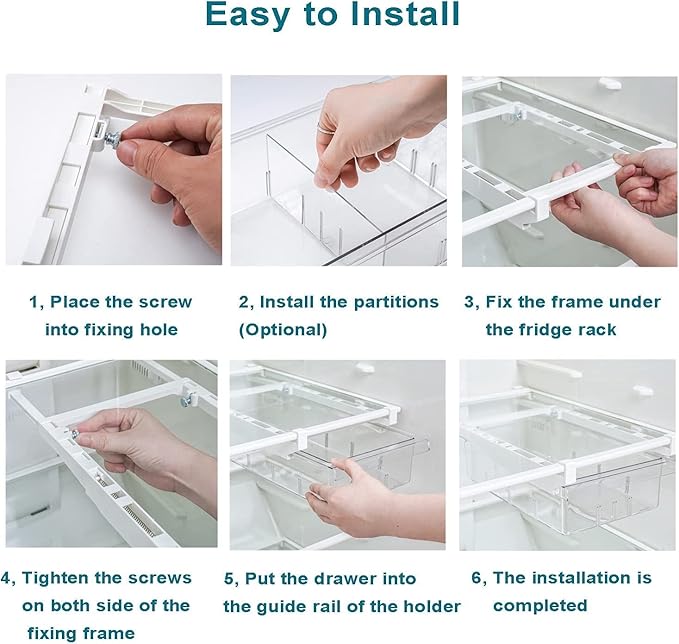 Easy to Install

1, Place the screw into fixing hole

2, Install the partitions (Optional)

3, Fix the frame under the fridge rack

4, Tighten the screws on both side of the fixing frame

5, Put the drawer into the guide rail of the holder

6, The installation is completed