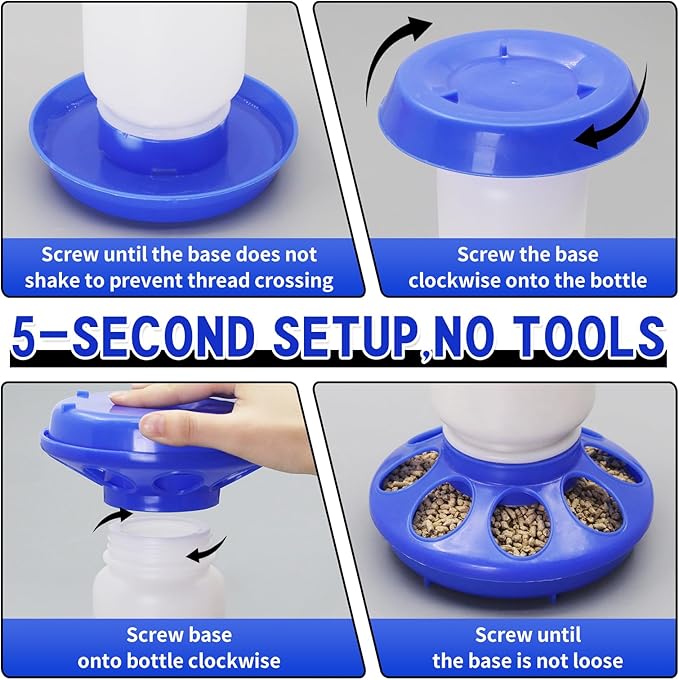 Screw until the base does not shake to prevent thread crossing

Screw the base clockwise onto the bottle

5-SECOND SETUP,NO TOOLS

Screw base onto bottle clockwise

Screw until the base is not loose