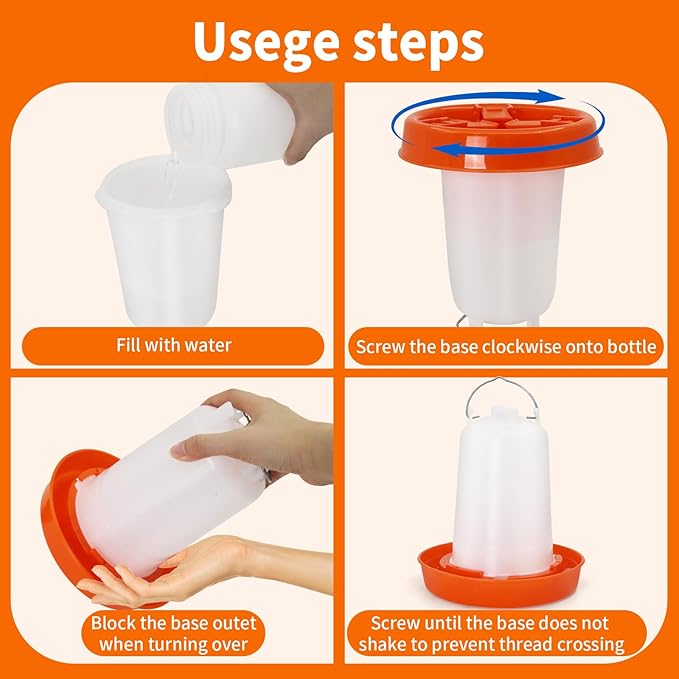 Usege steps

Fill with water

Screw the base clockwise onto bottle

Block the base outet when turning over

Screw until the base does not shake to prevent thread crossing