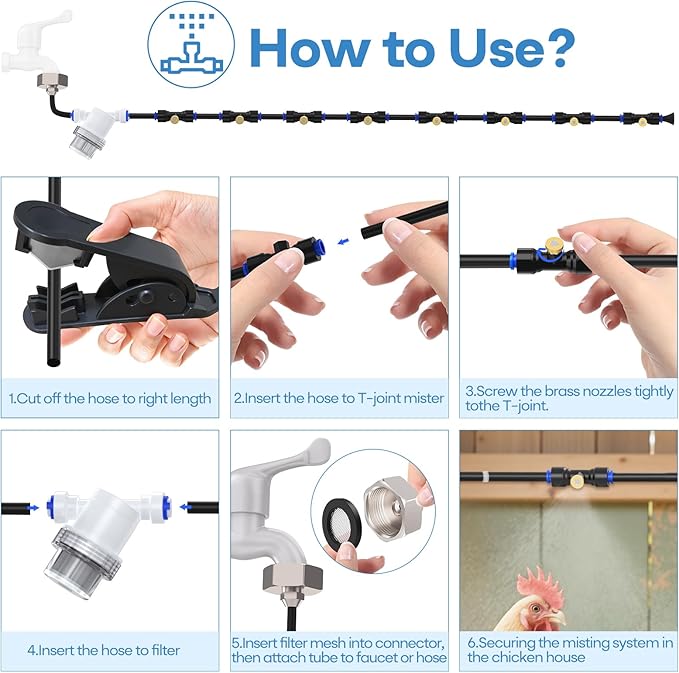 How to Use?

1.Cut off the hose to right length

2.Insert the hose to T-joint mister

3.Screw the brass nozzles tightly tothe T-joint.

4.Insert the hose to filter

5.Insert filter mesh into connector, then attach tube to faucet or hose

6.Securing the misting system in the chicken house