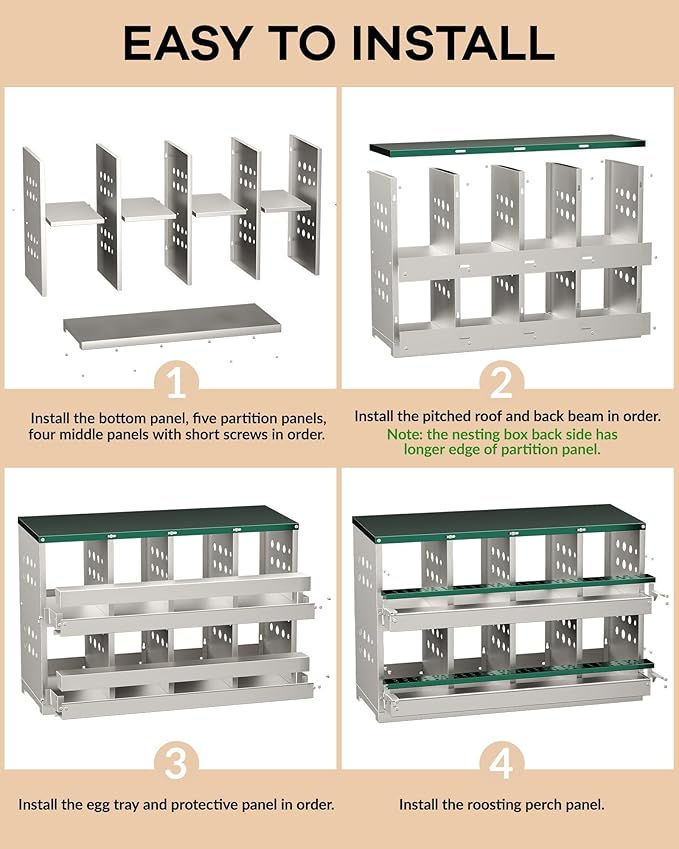 EASY TO INSTALL

1

Install the bottom panel, five partition panels, four middle panels with short screws in order.

2

Install the pitched roof and back beam in order.

Note: the nesting box back side has longer edge of partition panel.

3

Install the egg tray and protective panel in order.

4

Install the roosting perch panel.