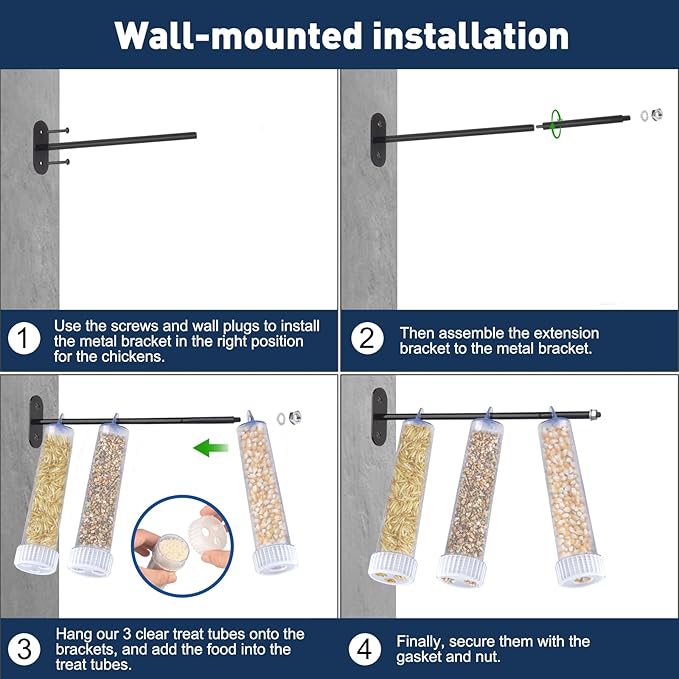 Wall-mounted installation

1 Use the screws and wall plugs to install the metal bracket in the right position for the chickens.

2 Then assemble the extension bracket to the metal bracket.

3 Hang our 3 clear treat tubes onto the brackets, and add the food into the treat tubes.

4 Finally, secure them with the gasket and nut.