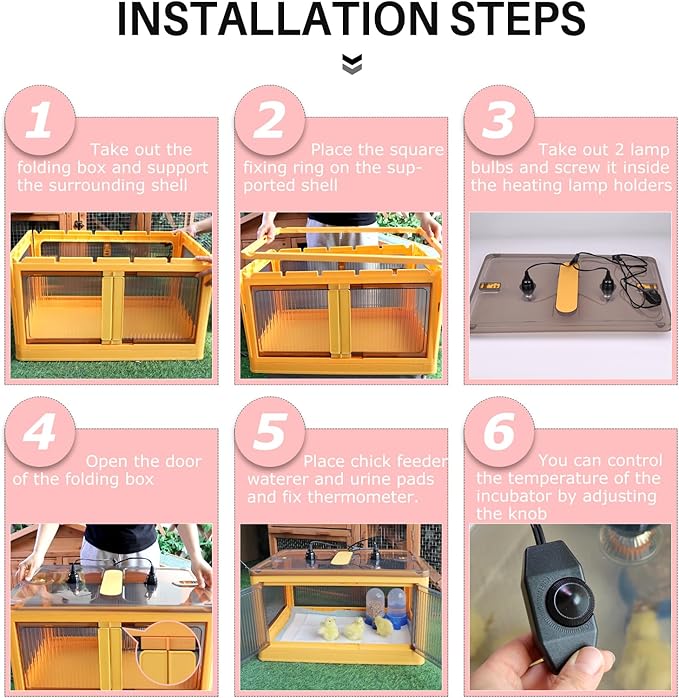 INSTALLATION STEPS

1 Take out the folding box and support the surrounding shell

2 Place the square fixing ring on the supported shell

3 Take out 2 lamp bulbs and screw it inside the heating lamp holders

4 Open the door of the folding box

5 Place chick feeder waterer and urine pads and fix thermometer.

6 You can control the temperature of the incubator by adjusting the knob