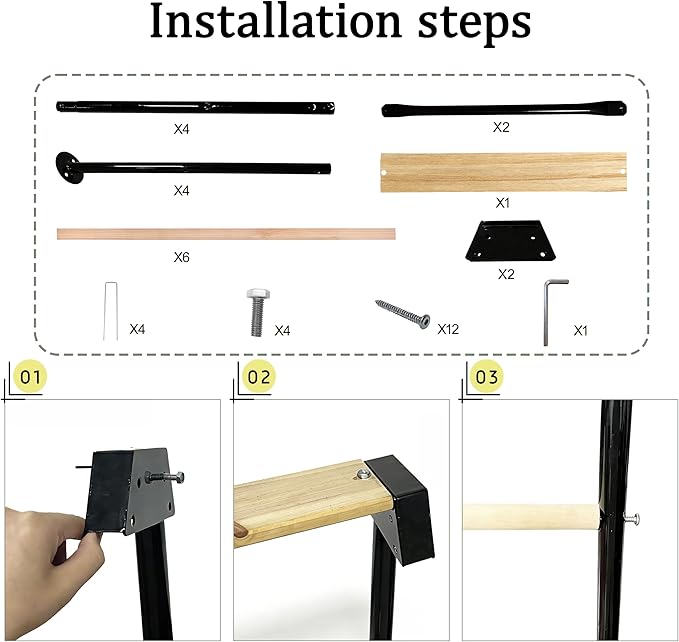 Installation steps

X4

X2

X4

X1

X6

X2

X4

X4

X12

X1

01

02

03