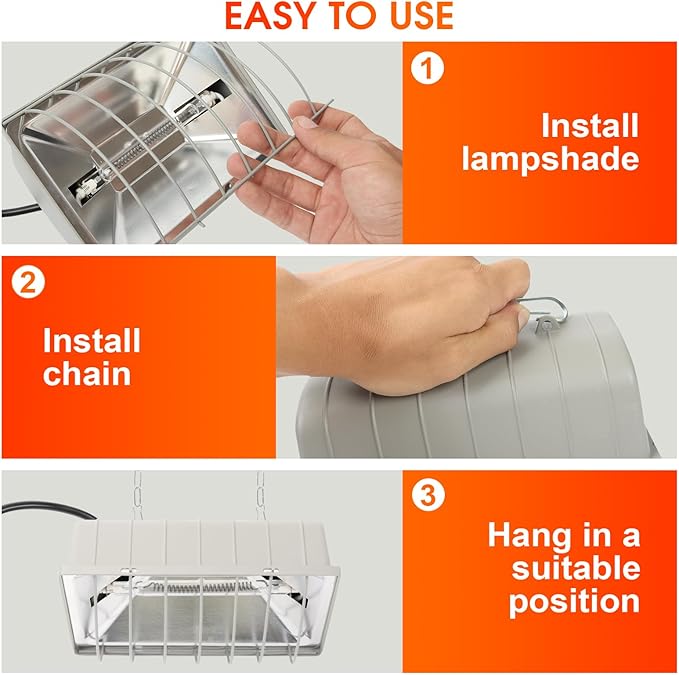 EASY TO USE

1

Install lampshade

2

Install chain

3

Hang in a suitable position