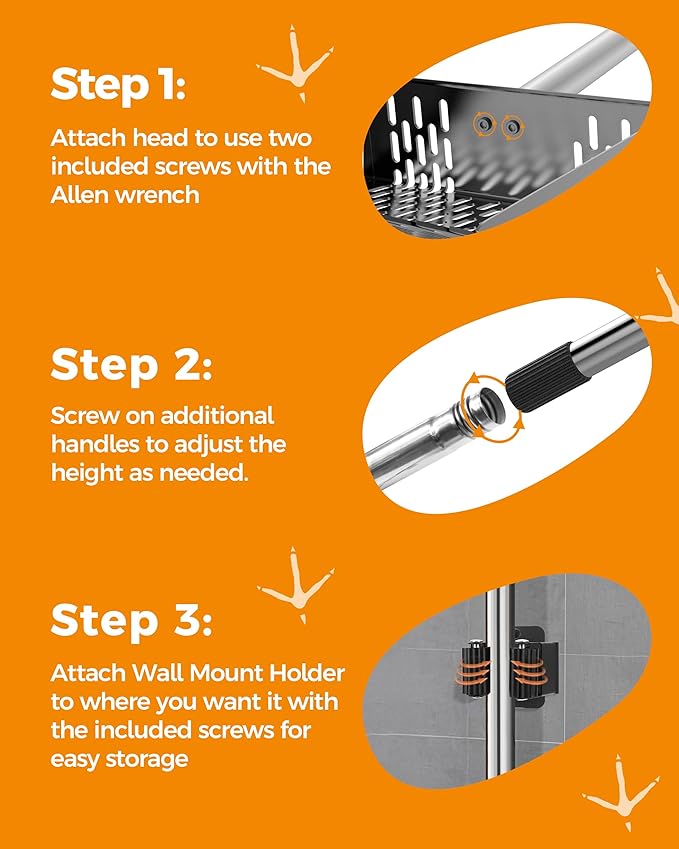 Step 1:

Attach head to use two included screws with the Allen wrench

Step 2:

Screw on additional handles to adjust the height as needed.

Step 3:

Attach Wall Mount Holder to where you want it with the included screws for easy storage