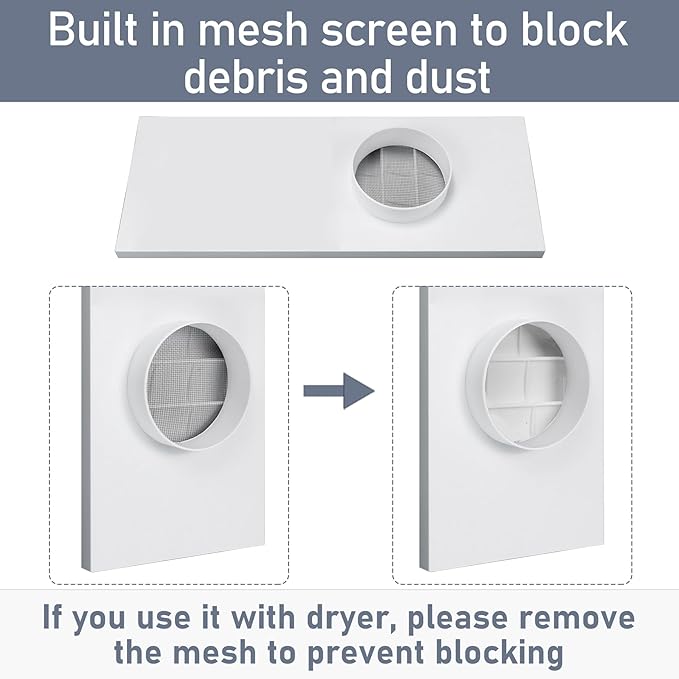 Built in mesh screen to block debris and dust

If you use it with dryer, please remove the mesh to prevent blocking