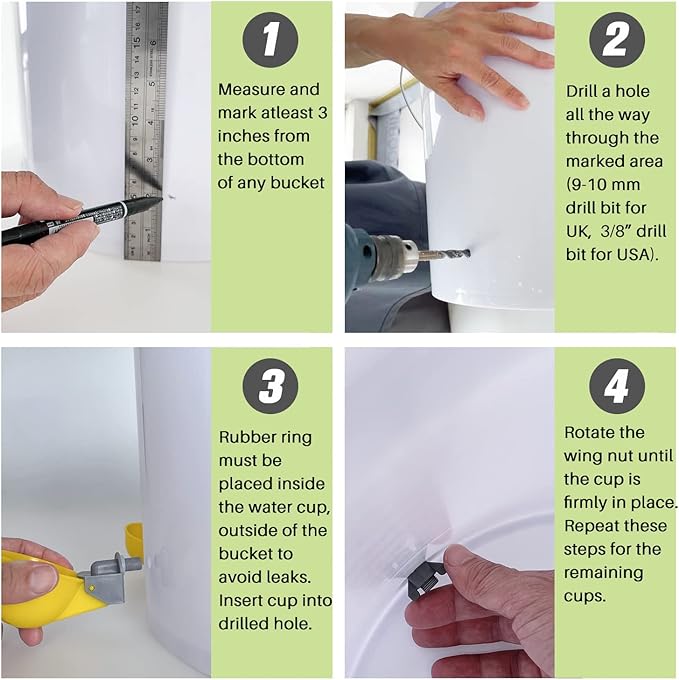 1

Measure and mark atleast 3 inches from the bottom of any bucket

2

Drill a hole all the way through the marked area (9-10 mm drill bit for UK, 3/8" drill bit for USA).

3

Rubber ring must be placed inside the water cup, outside of the bucket to avoid leaks. Insert cup into drilled hole.

4

Rotate the wing nut until the cup is firmly in place. Repeat these steps for the remaining cups.