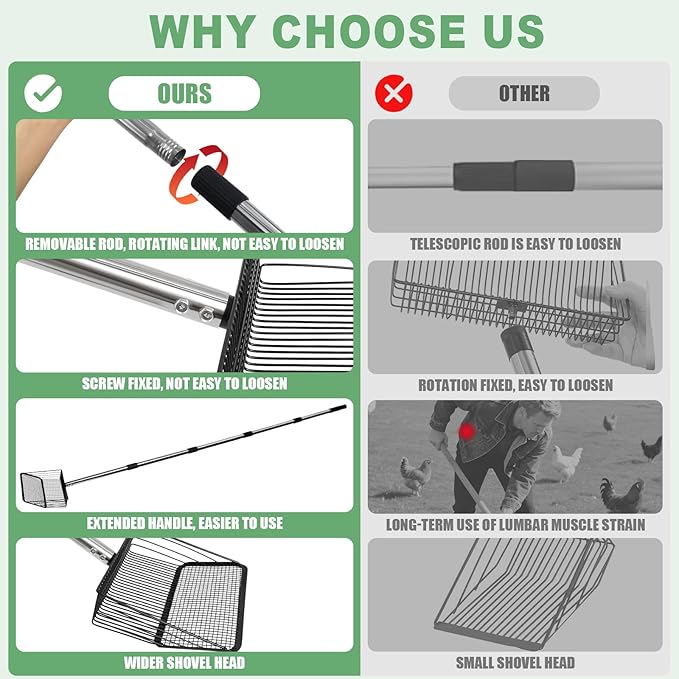 WHY CHOOSE US

OURS

REMOVABLE ROD, ROTATING LINK, NOT EASY TO LOOSEN

SCREW FIXED, NOT EASY TO LOOSEN

EXTENDED HANDLE, EASIER TO USE

WIDER SHOVEL HEAD

OTHER

TELESCOPIC ROD IS EASY TO LOOSEN

ROTATION FIXED, EASY TO LOOSEN

LONG-TERM USE OF LUMBAR MUSCLE STRAIN

SMALL SHOVEL HEAD