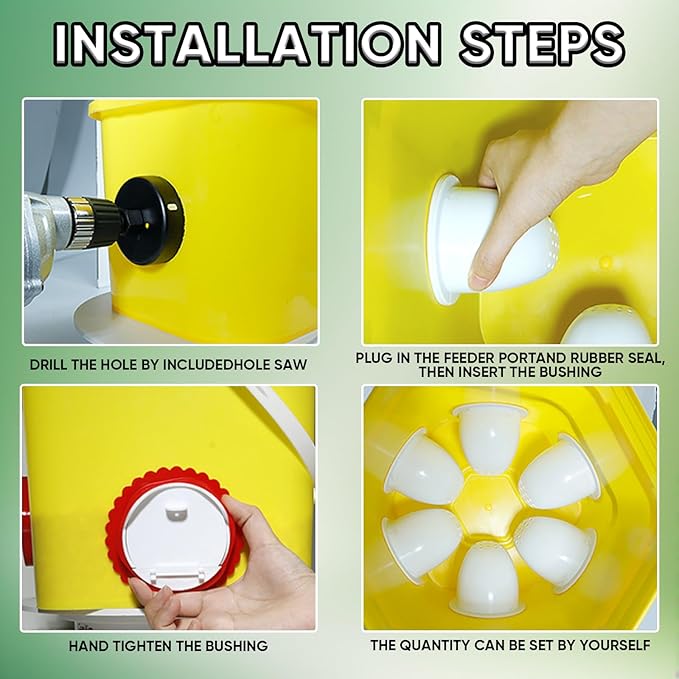 INSTALLATION STEPS

DRILL THE HOLE BY INCLUDEDHOLE SAW

PLUG IN THE FEEDER PORTAND RUBBER SEAL, THEN INSERT THE BUSHING

HAND TIGHTEN THE BUSHING

THE QUANTITY CAN BE SET BY YOURSELF