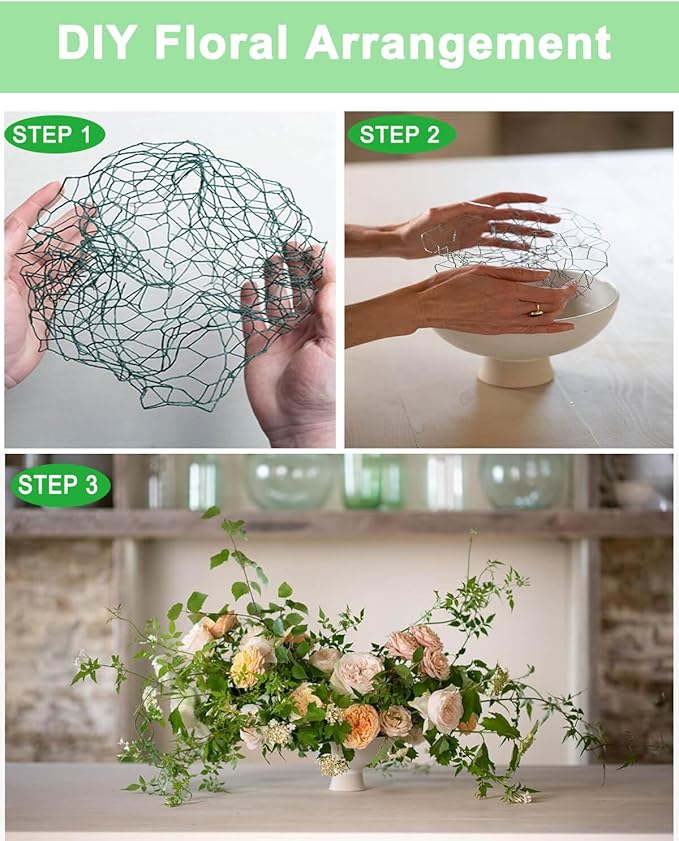 DIY Floral Arrangement

STEP 1

STEP 2

STEP 3