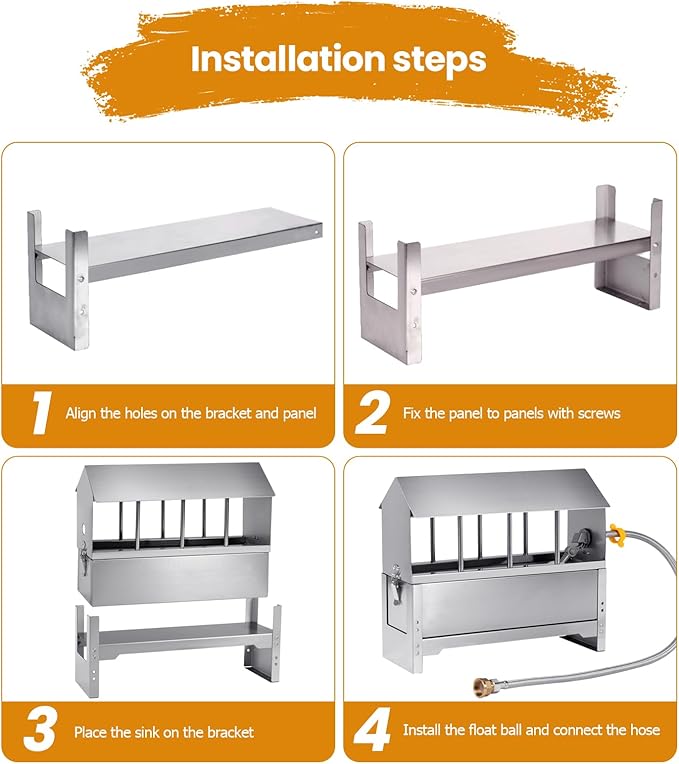 Installation steps

1 Align the holes on the bracket and panel

2 Fix the panel to panels with screws

3 Place the sink on the bracket

4 Install the float ball and connect the hose