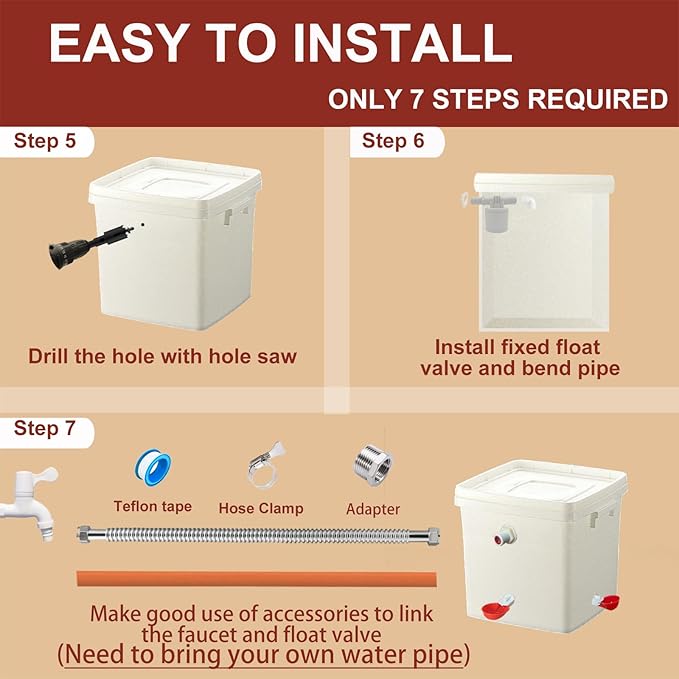 EASY TO INSTALL

ONLY 7 STEPS REQUIRED

Step 5

Drill the hole with hole saw

Step 6

Install fixed float valve and bend pipe

Step 7

Teflon tape

Hose Clamp

Adapter

Make good use of accessories to link the faucet and float valve
(Need to bring your own water pipe)