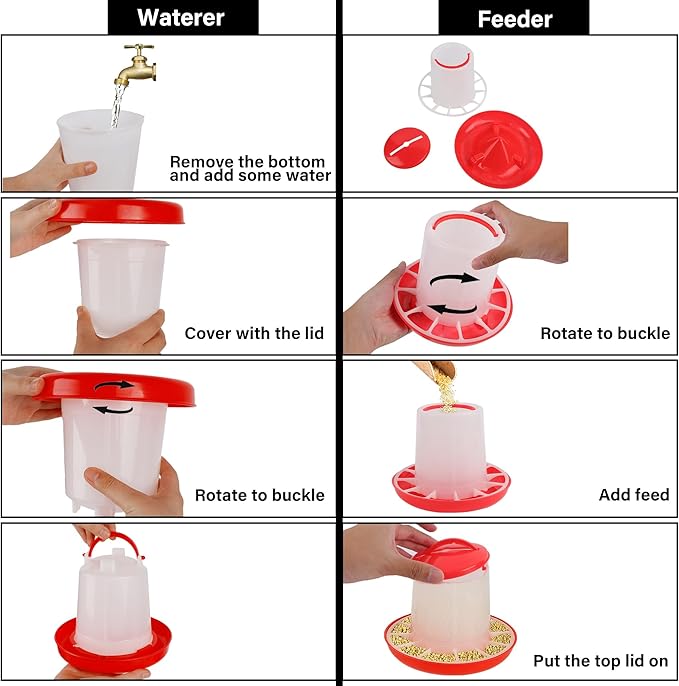 Waterer

Remove the bottom and add some water

Cover with the lid

Rotate to buckle

Feeder

Rotate to buckle

Add feed

Put the top lid on