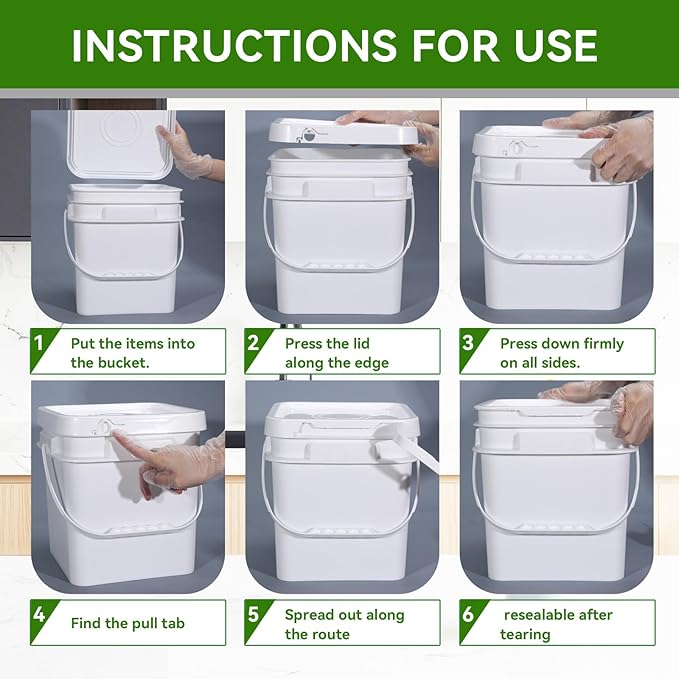 INSTRUCTIONS FOR USE

1 Put the items into the bucket.

2 Press the lid along the edge

3 Press down firmly on all sides.

4 Find the pull tab

5 Spread out along the route

6 resealable after tearing