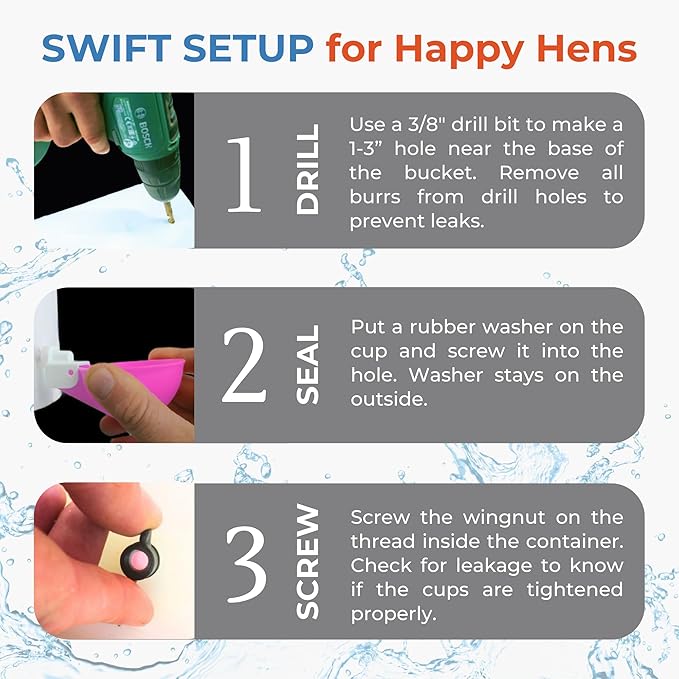 SWIFT SETUP for Happy Hens

BOSCH

1 DRILL

Use a 3/8" drill bit to make a 1-3” hole near the base of the bucket. Remove all burrs from drill holes to prevent leaks.

2 SEAL

Put a rubber washer on the cup and screw it into the hole. Washer stays on the outside.

3 SCREW

Screw the wingnut on the thread inside the container. Check for leakage to know if the cups are tightened properly.