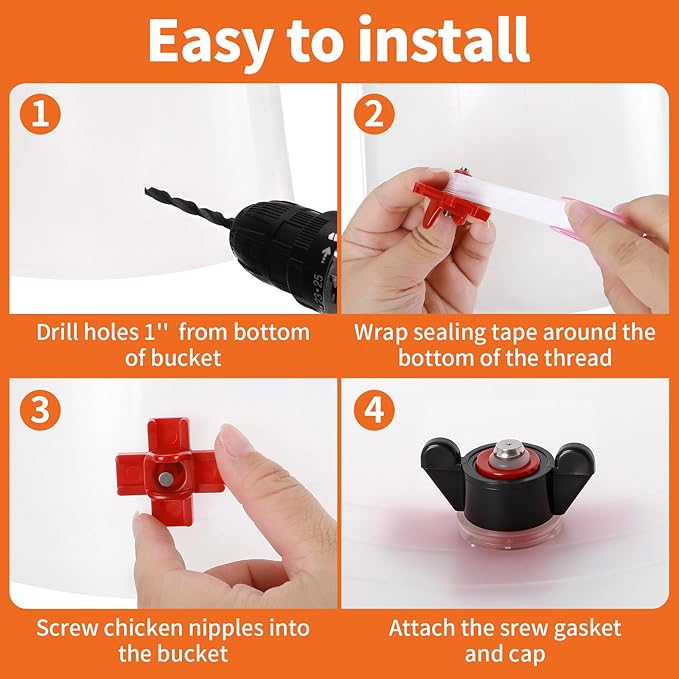 Easy to install

1

Drill holes 1'' from bottom of bucket

2

Wrap sealing tape around the bottom of the thread

3

Screw chicken nipples into the bucket

4

Attach the srew gasket and cap