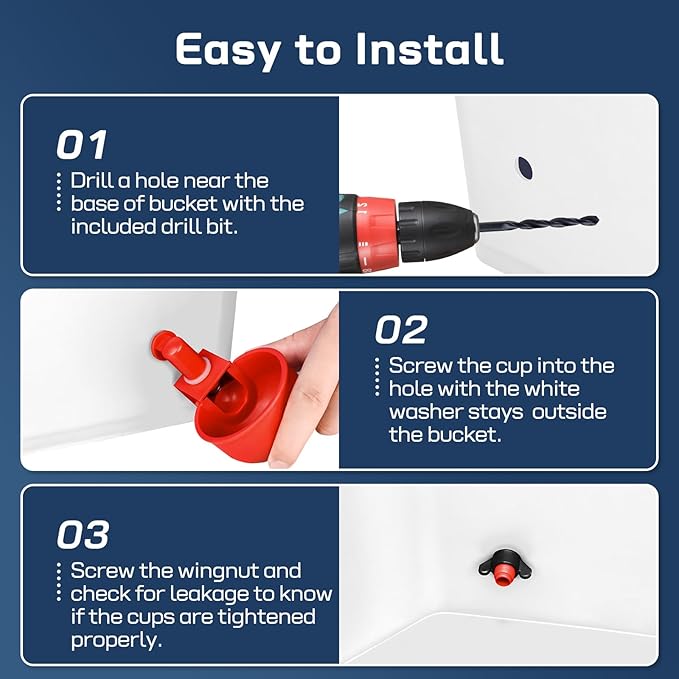 Easy to Install

01
Drill a hole near the base of bucket with the included drill bit.

02
Screw the cup into the hole with the white washer stays outside the bucket.

03
Screw the wingnut and check for leakage to know if the cups are tightened properly.