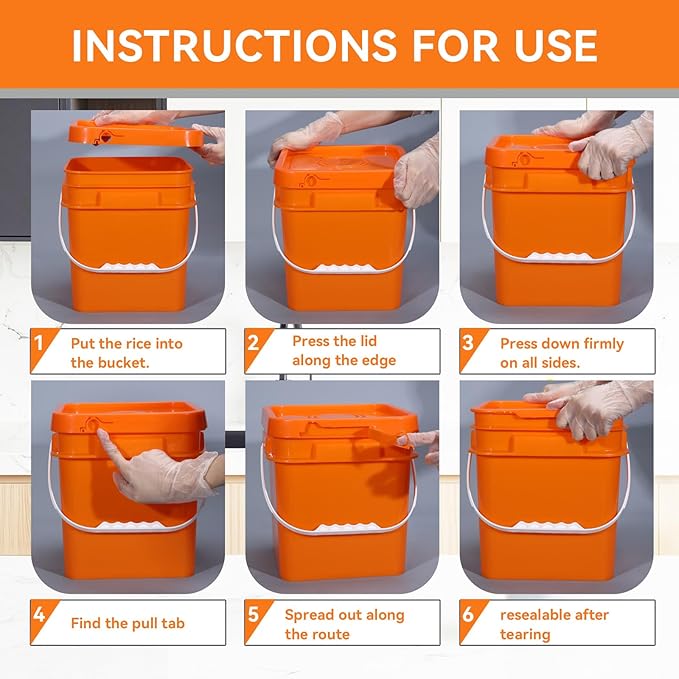 INSTRUCTIONS FOR USE

1 Put the rice into the bucket.

2 Press the lid along the edge

3 Press down firmly on all sides.

4 Find the pull tab

5 Spread out along the route

6 resealable after tearing