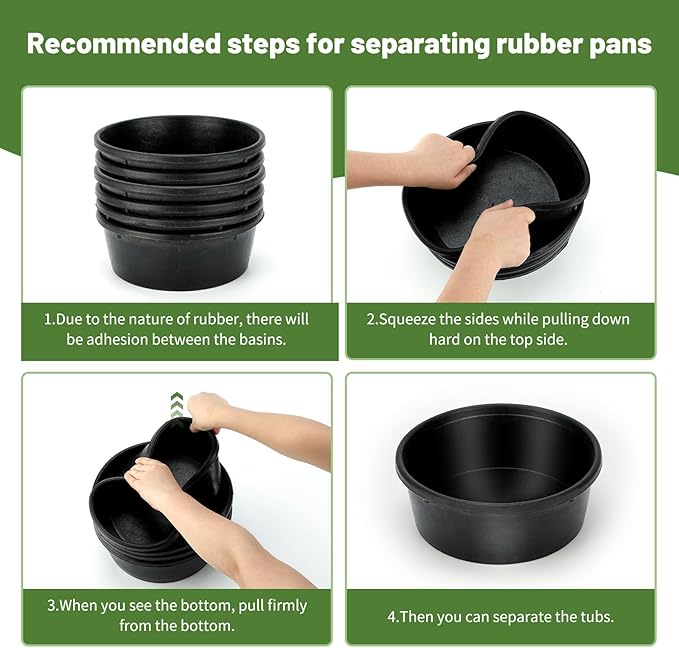 Recommended steps for separating rubber pans

1.Due to the nature of rubber, there will be adhesion between the basins.

2.Squeeze the sides while pulling down hard on the top side.

3.When you see the bottom, pull firmly from the bottom.

4.Then you can separate the tubs.