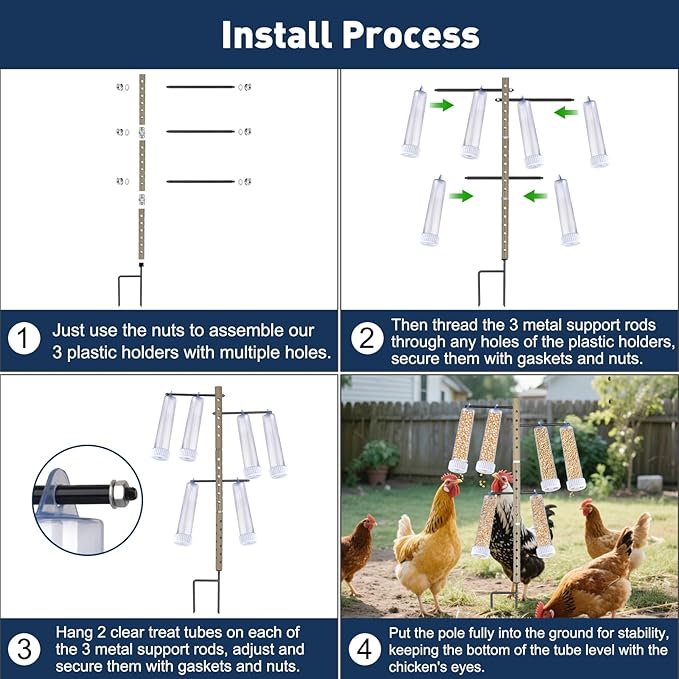 Install Process

1 Just use the nuts to assemble our 3 plastic holders with multiple holes.

2 Then thread the 3 metal support rods through any holes of the plastic holders, secure them with gaskets and nuts.

3 Hang 2 clear treat tubes on each of the 3 metal support rods, adjust and secure them with gaskets and nuts.

4 Put the pole fully into the ground for stability, keeping the bottom of the tube level with the chicken's eyes.