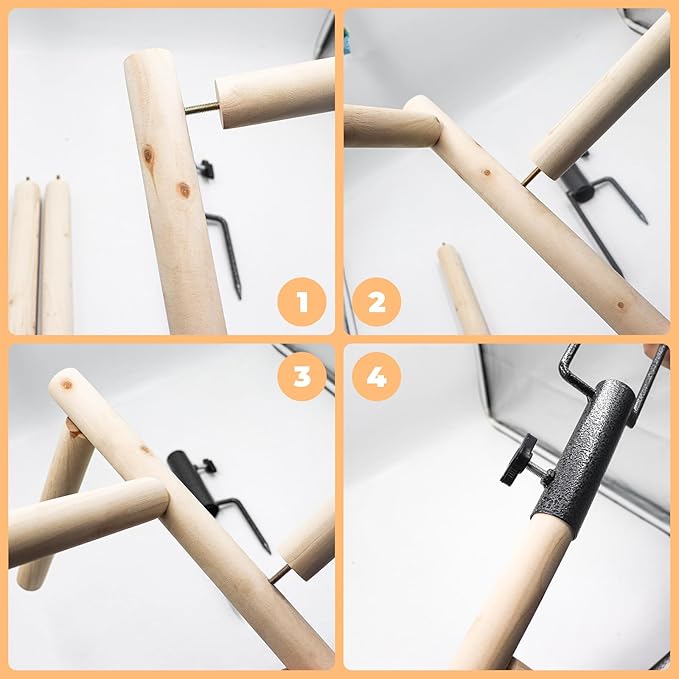 1

2

3

4