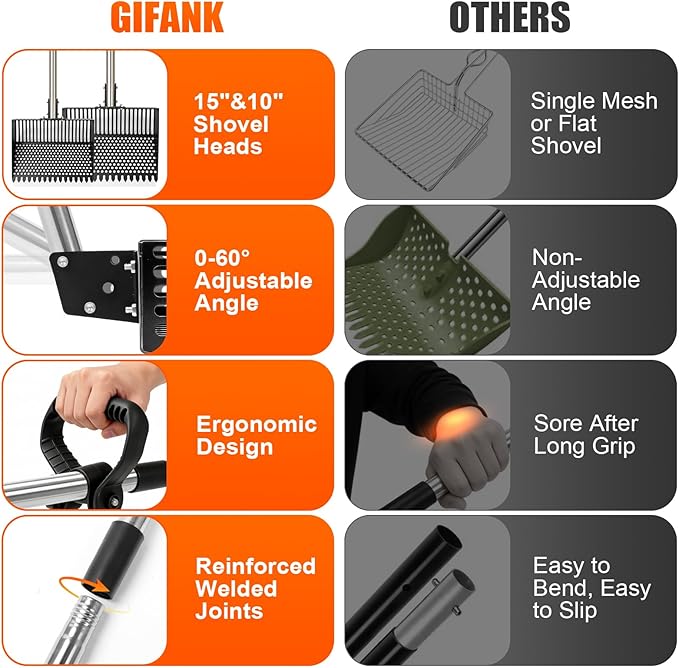 GIFANK

15"&10" Shovel Heads

0-60° Adjustable Angle

Ergonomic Design

Reinforced Welded Joints

OTHERS

Single Mesh or Flat Shovel

Non-Adjustable Angle

Sore After Long Grip

Easy to Bend, Easy to Slip