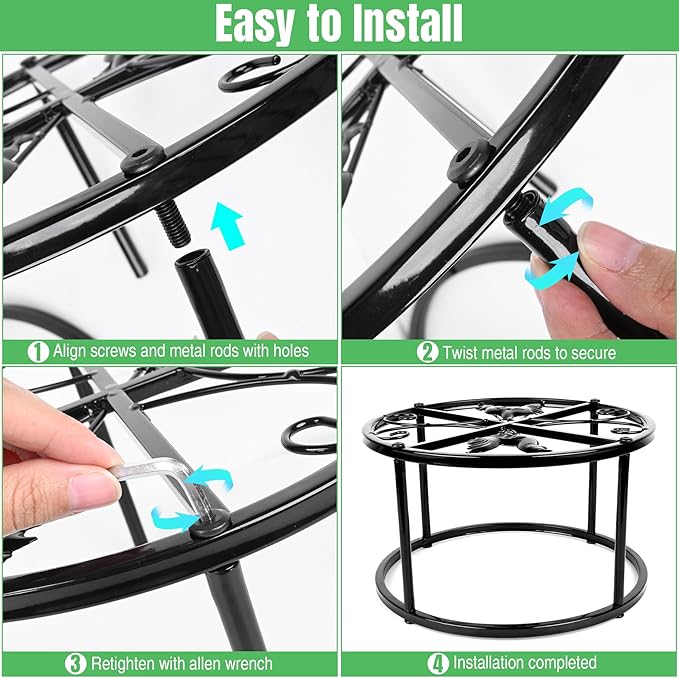 Easy to Install

1 Align screws and metal rods with holes

2 Twist metal rods to secure

3 Retighten with allen wrench

4 Installation completed