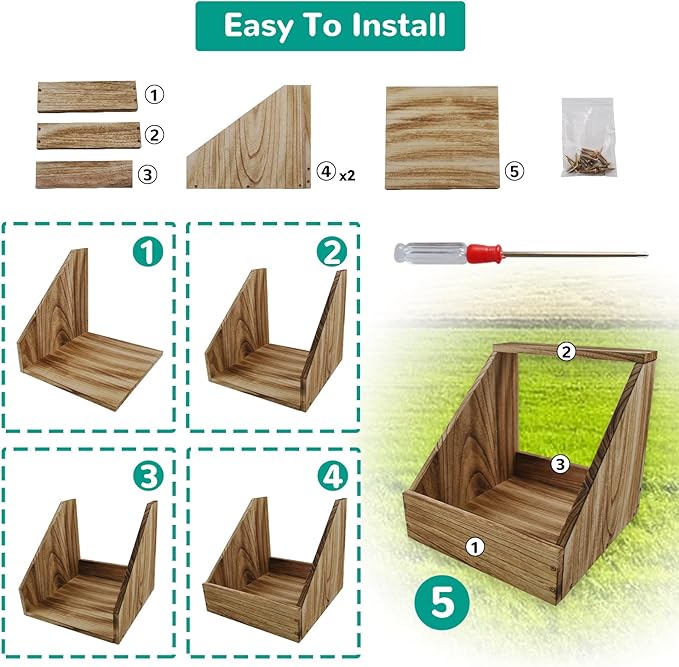 Easy To Install

①
②
③
④ x2
⑤

1
2
3
4

②
③
①
5