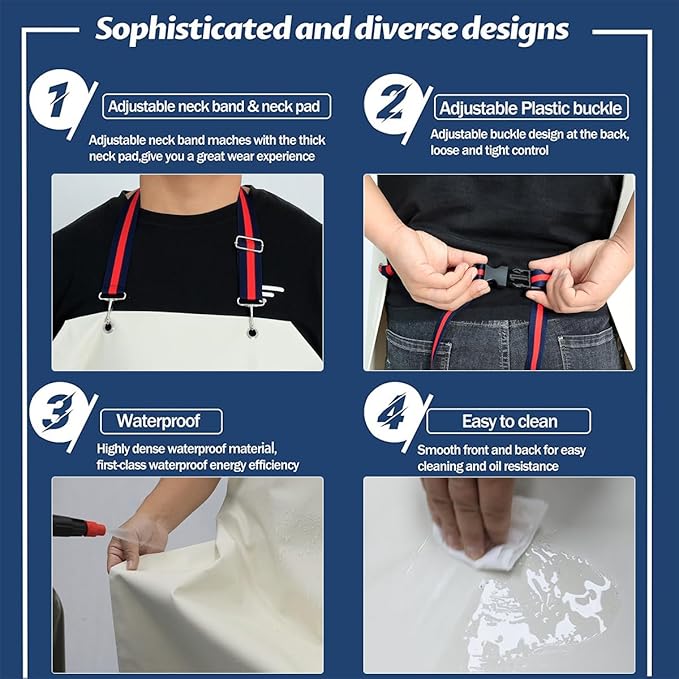 Sophisticated and diverse designs

1
Adjustable neck band & neck pad
Adjustable neck band maches with the thick neck pad,give you a great wear experience

2
Adjustable Plastic buckle
Adjustable buckle design at the back, loose and tight control

3
Waterproof
Highly dense waterproof material, first-class waterproof energy efficiency

4
Easy to clean
Smooth front and back for easy cleaning and oil resistance