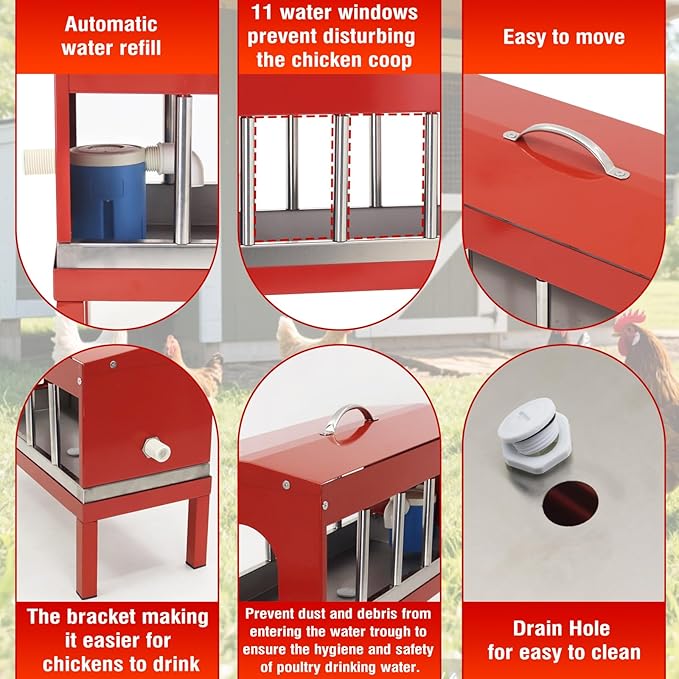 Automatic water refill

11 water windows prevent disturbing the chicken coop

Easy to move

The bracket making it easier for chickens to drink

Prevent dust and debris from entering the water trough to ensure the hygiene and safety of poultry drinking water.

Drain Hole for easy to clean