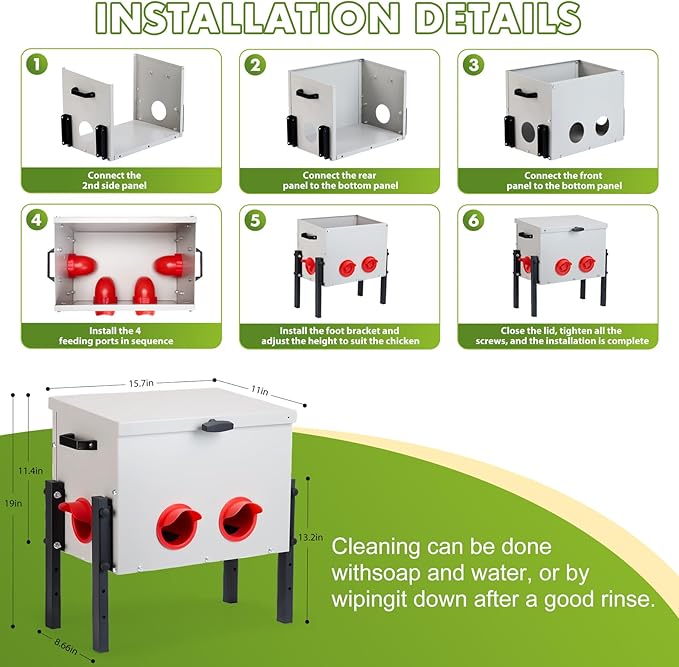 INSTALLATION DETAILS

1
Connect the 2nd side panel

2
Connect the rear panel to the bottom panel

3
Connect the front panel to the bottom panel

4
Install the 4 feeding ports in sequence

5
Install the foot bracket and adjust the height to suit the chicken

6
Close the lid, tighten all the screws, and the installation is complete

15.7in
11in
11.4in
19in
13.2in
8.66in

Cleaning can be done withsoap and water, or by wipingit down after a good rinse.