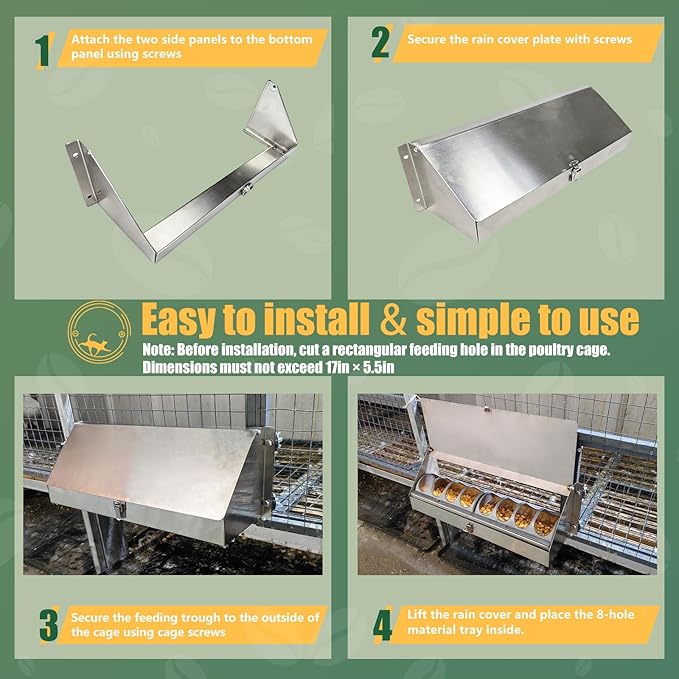 1 Attach the two side panels to the bottom panel using screws

2 Secure the rain cover plate with screws

Easy to install & simple to use

Note: Before installation, cut a rectangular feeding hole in the poultry cage. Dimensions must not exceed 17in × 5.5in

3 Secure the feeding trough to the outside of the cage using cage screws

4 Lift the rain cover and place the 8-hole material tray inside.