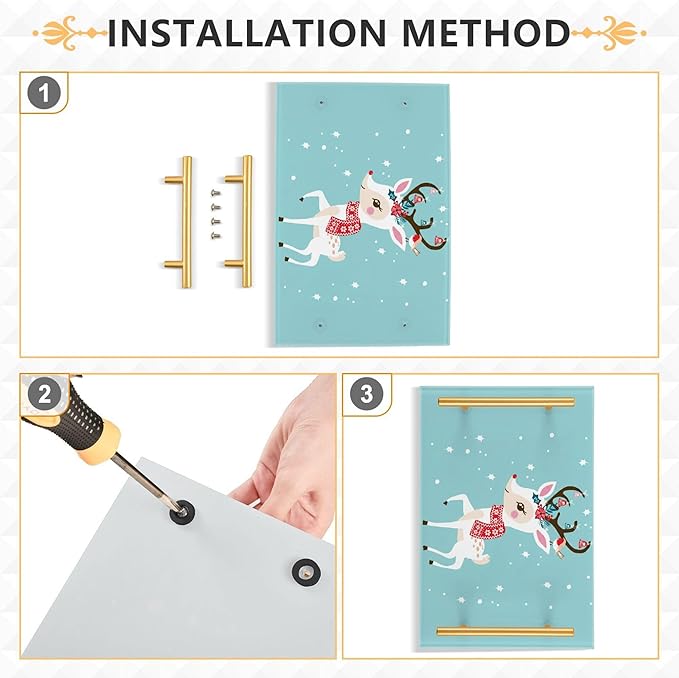 INSTALLATION METHOD

1

2

3