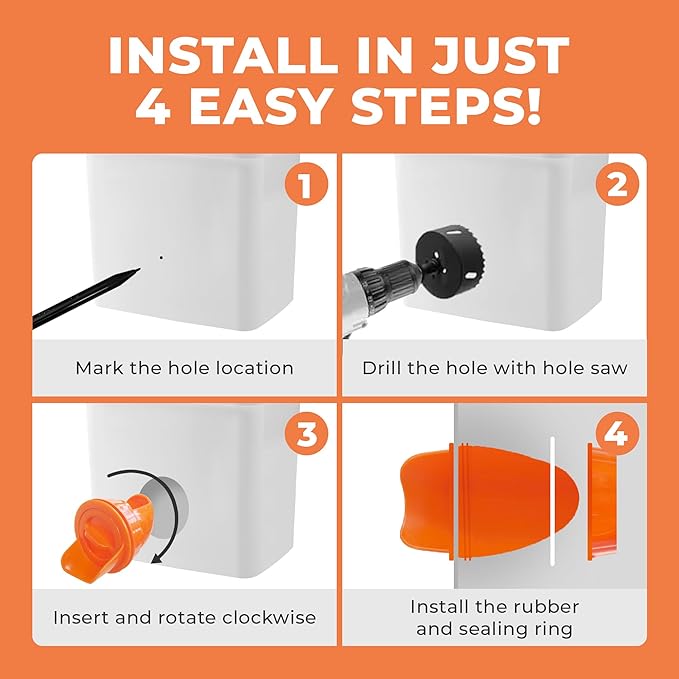 INSTALL IN JUST 4 EASY STEPS!

1

Mark the hole location

2

Drill the hole with hole saw

3

Insert and rotate clockwise

4

Install the rubber and sealing ring