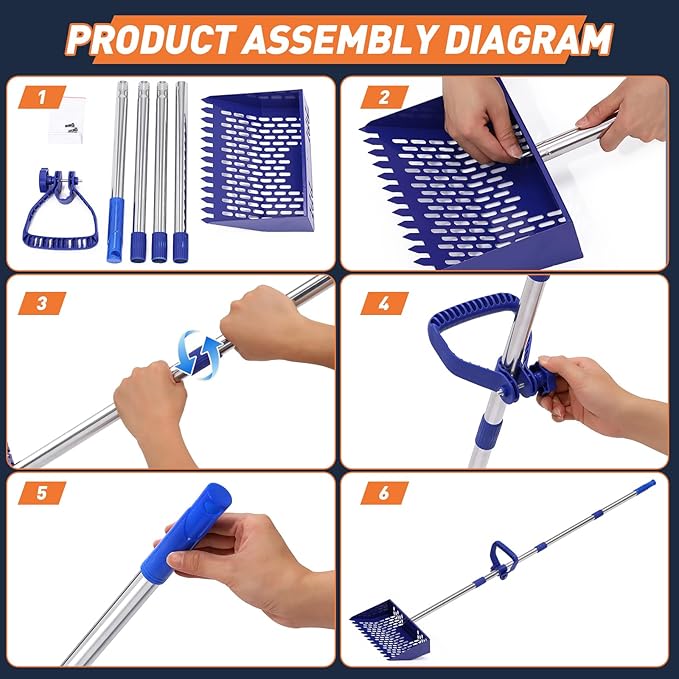 PRODUCT ASSEMBLY DIAGRAM

1

2

3

4

5

6